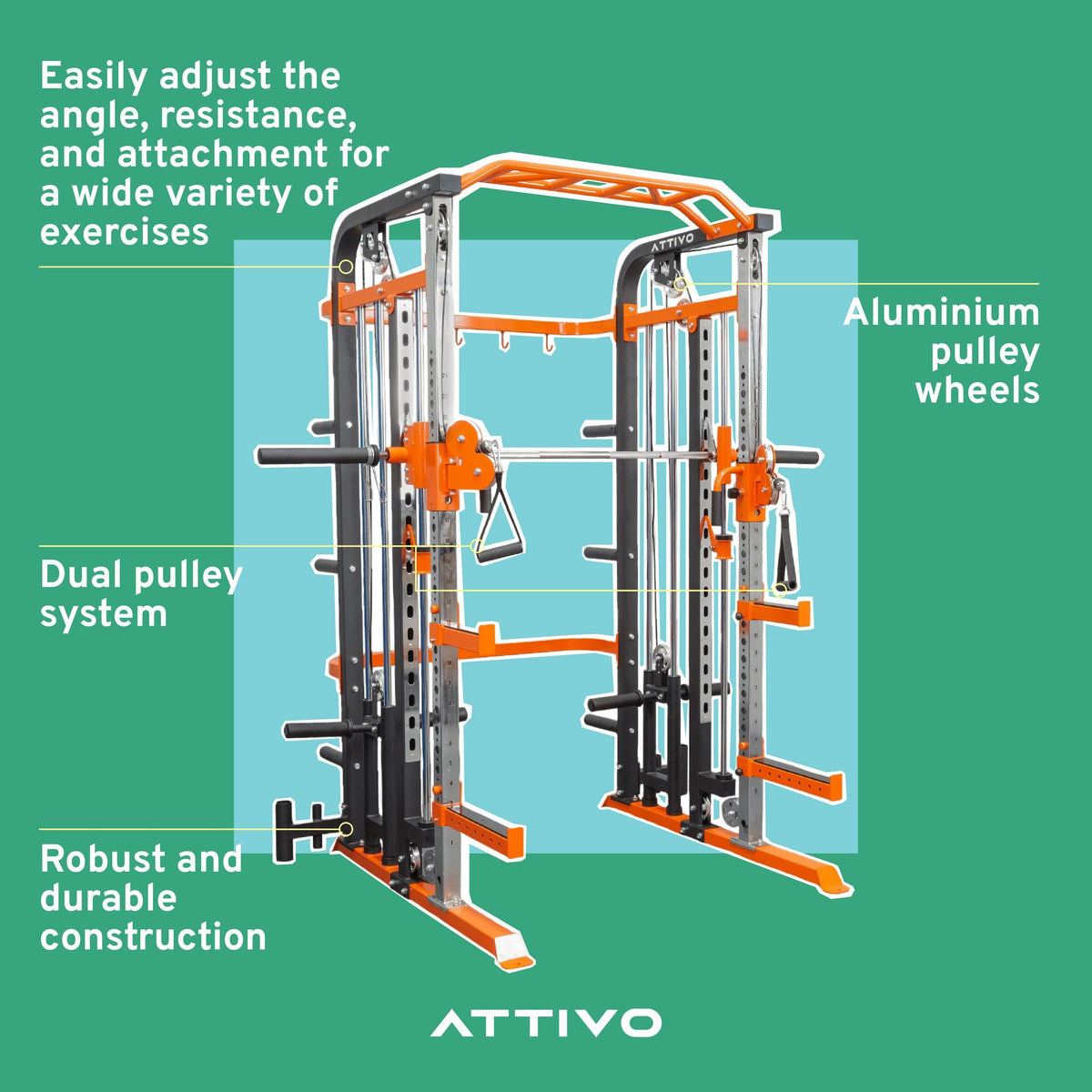 Easily adjust the angle, resistance, and attachment for a wide variety of exercises

ATTIVO

Aluminium pulley wheels

Dual pulley system

Robust and durable construction

ATTIVO