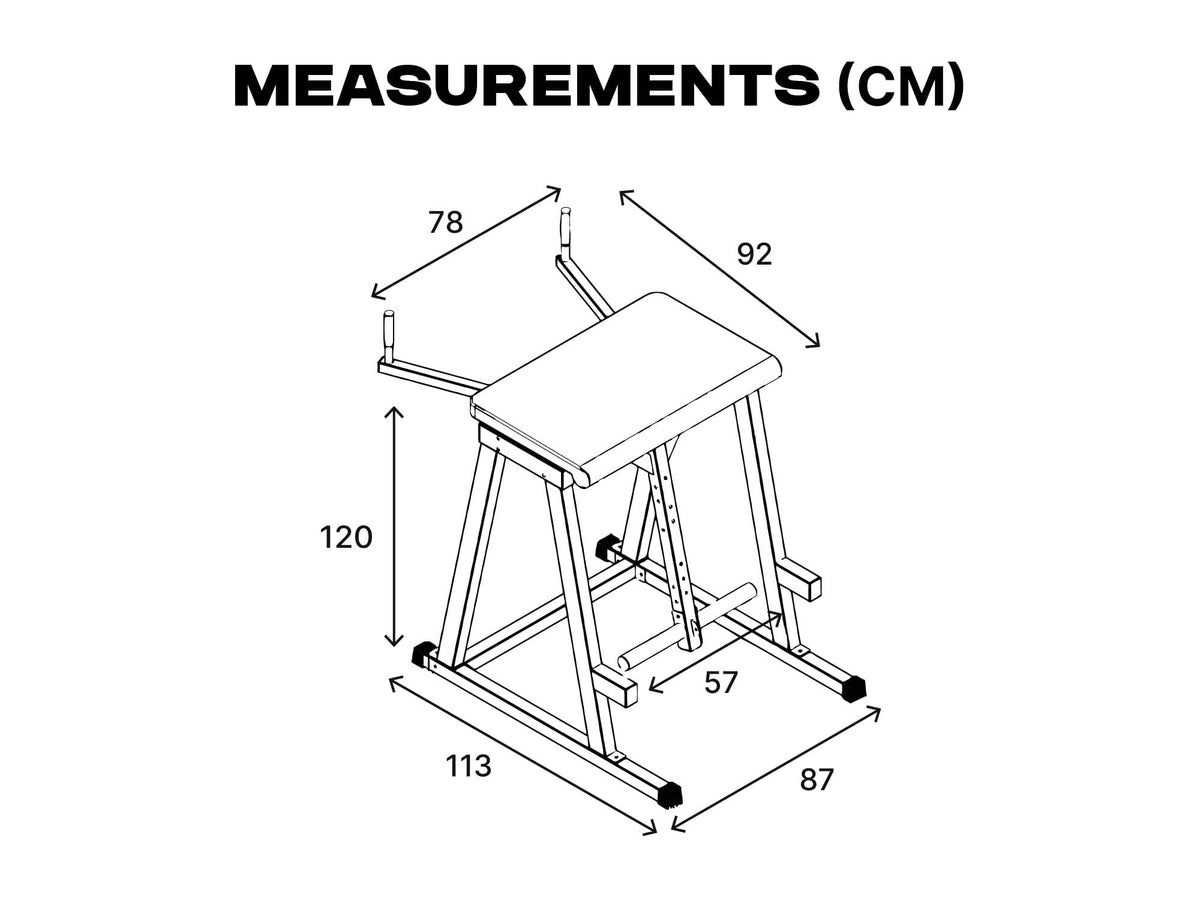 MEASUREMENTS (CM)

78

92

120

57

113

87