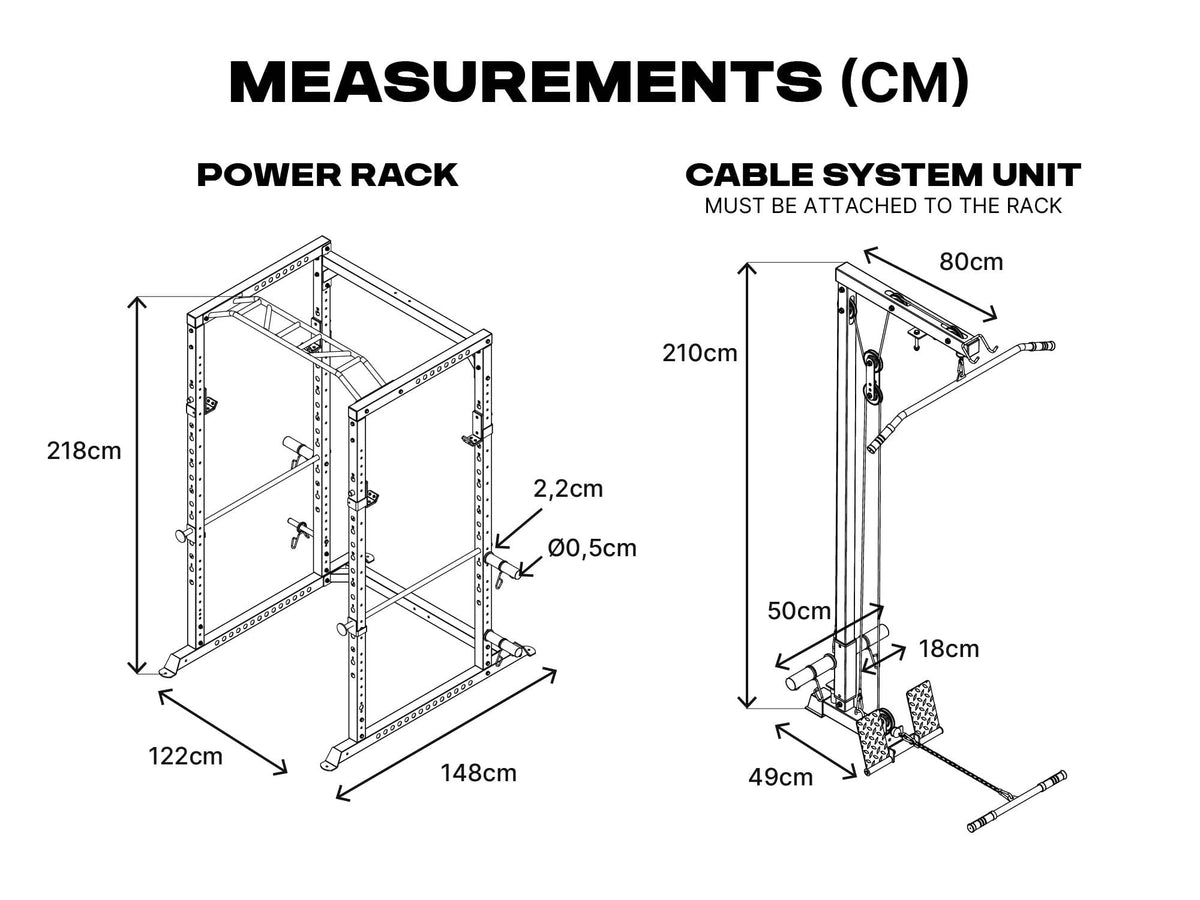 MEASUREMENTS (CM)

POWER RACK

218cm

2,2cm

Ø0,5cm

122cm

148cm

CABLE SYSTEM UNIT
MUST BE ATTACHED TO THE RACK

80cm

210cm

50cm

18cm

49cm