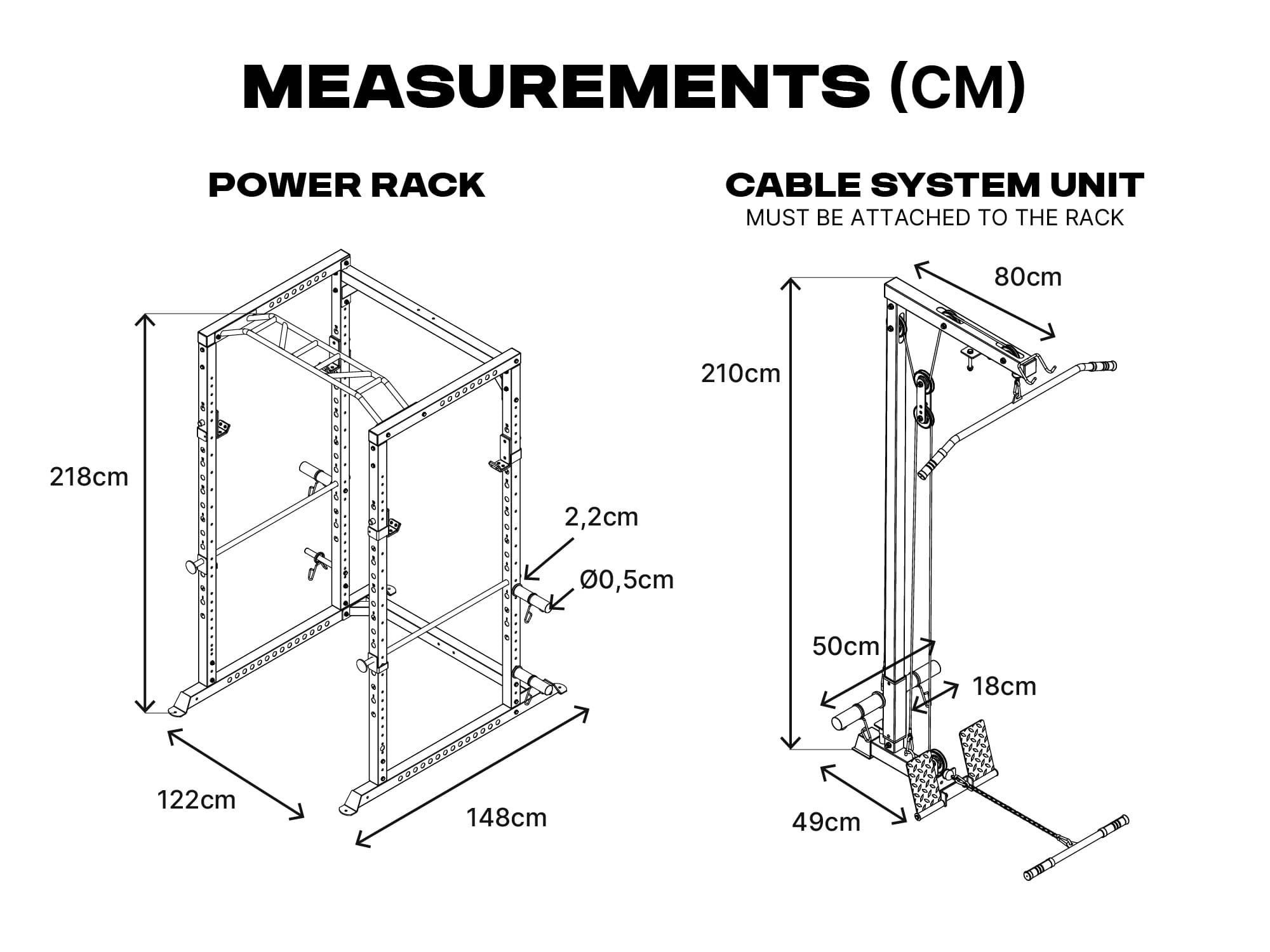 MEASUREMENTS (CM)

POWER RACK

218cm

2,2cm

Ø0,5cm

122cm

148cm

CABLE SYSTEM UNIT
MUST BE ATTACHED TO THE RACK

80cm

210cm

50cm

18cm

49cm