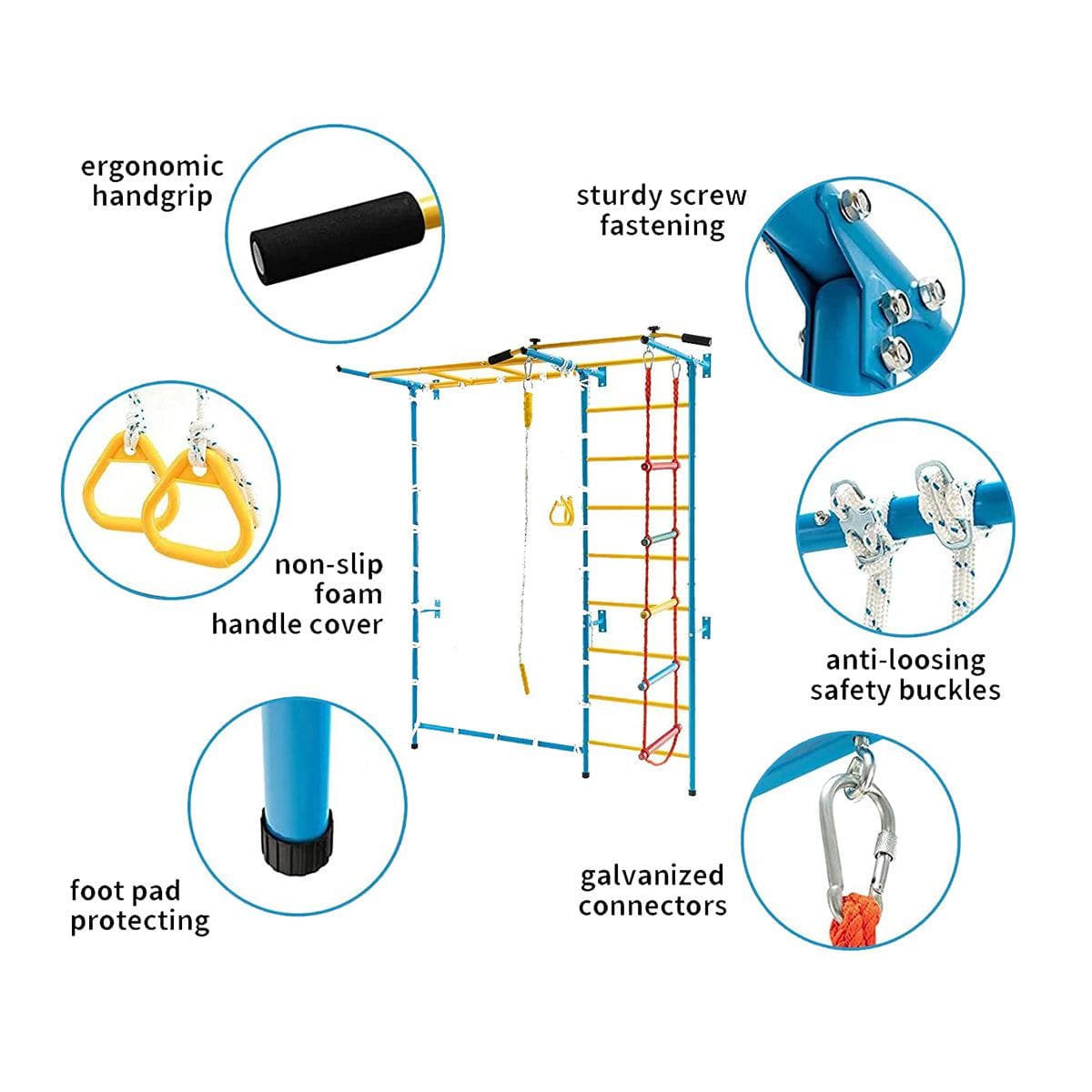 ergonomic handgrip

sturdy screw fastening

non-slip foam handle cover

anti-loosing safety buckles

foot pad protecting

galvanized connectors