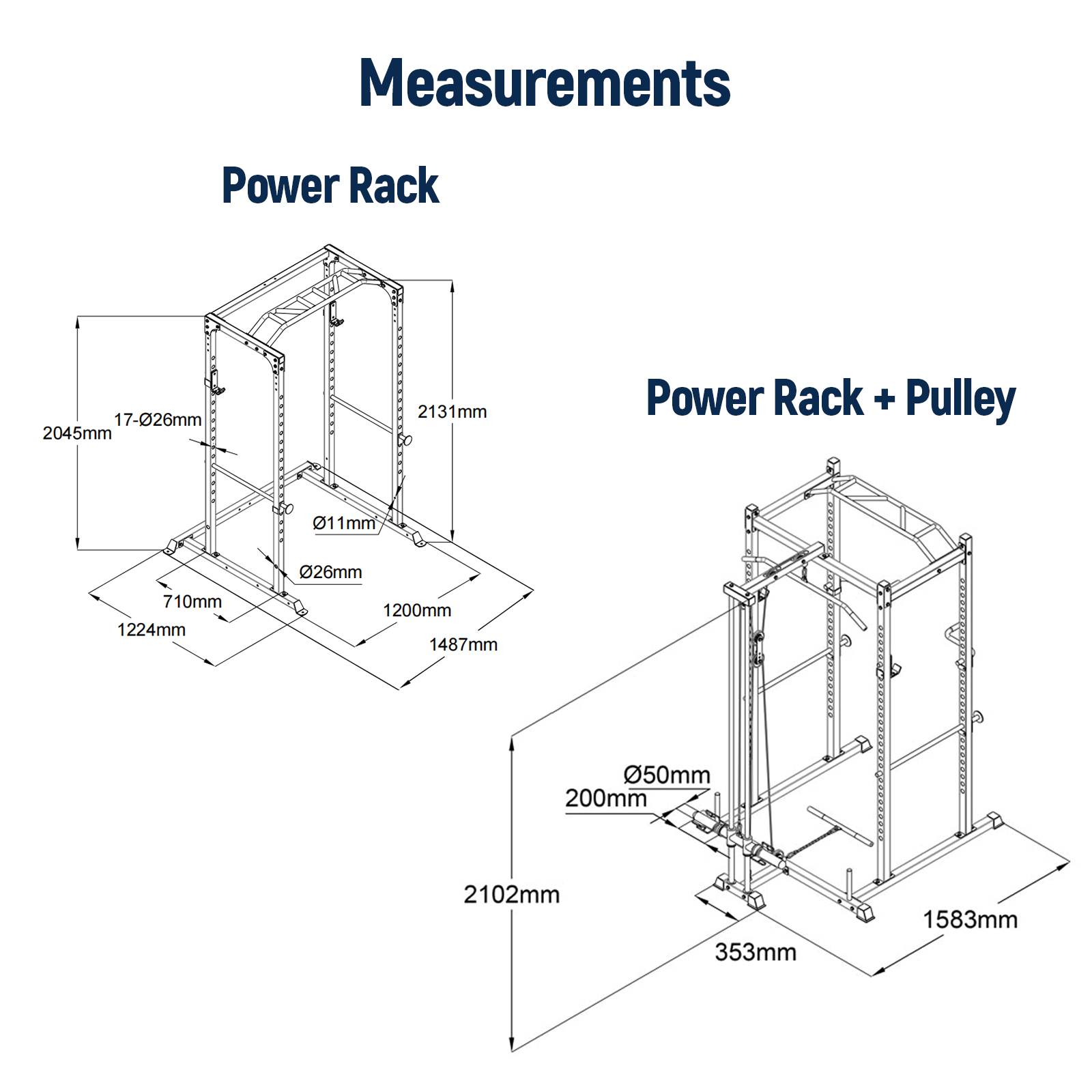 Measurements

Power Rack

2045mm
17-Ø26mm
2131mm
Ø11mm
Ø26mm
710mm
1224mm
1200mm
1487mm

Power Rack + Pulley

Ø50mm
200mm
2102mm
353mm
1583mm